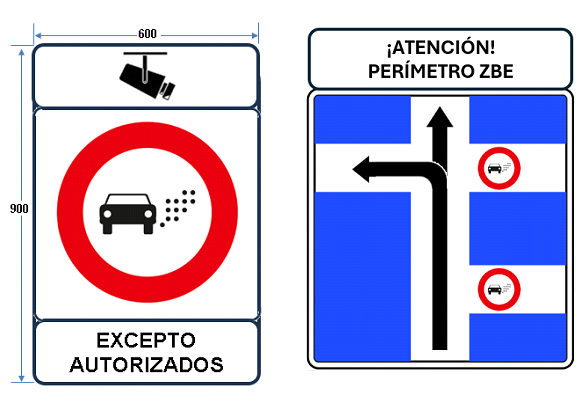 600

900

EXCEPTO
AUTORIZADOS

¡ATENCIÓN!
PERÍMETRO ZBE